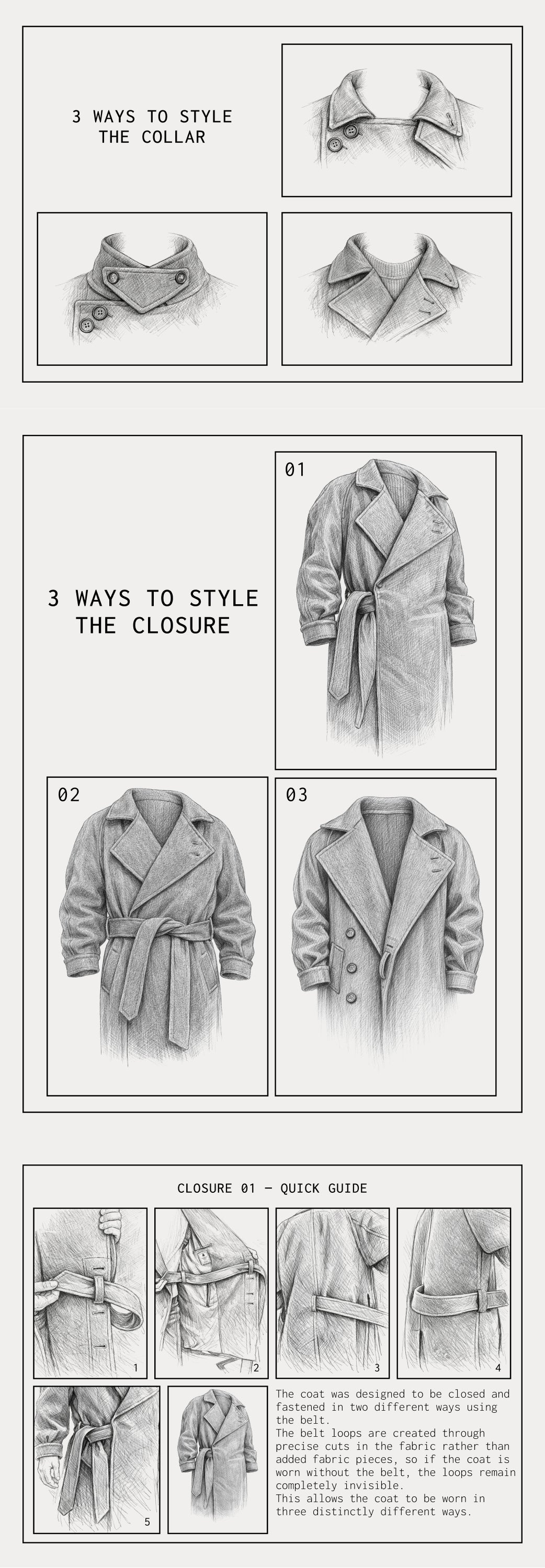 3 WAYS TO STYLE THE COLLAR

3 WAYS TO STYLE THE CLOSURE

01

02

03

CLOSURE 01 — QUICK GUIDE

1

2

3

4

5

The coat was designed to be closed and fastened in two different ways using the belt.
The belt loops are created through precise cuts in the fabric rather than added fabric pieces, so if the coat is worn without the belt, the loops remain completely invisible.
This allows the coat to be worn in three distinctly different ways.